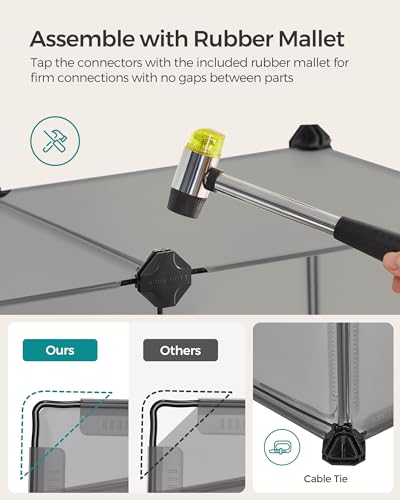 Assemble with Rubber Mallet
Tap the connectors with the included rubber mallet for firm connections with no gaps between parts

Ours

Others

Cable Tie