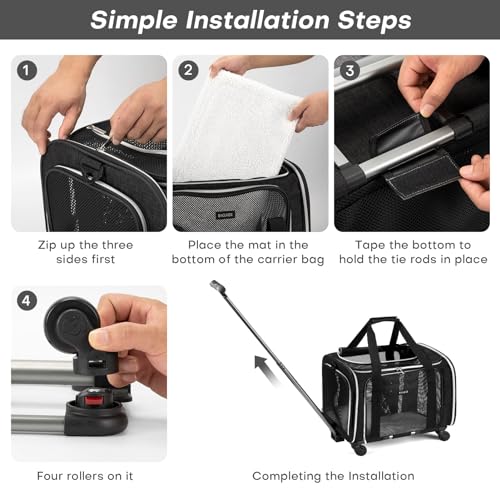 Simple Installation Steps

1

Zip up the three sides first

2

Place the mat in the bottom of the carrier bag

3

Tape the bottom to hold the tie rods in place

4

Four rollers on it

Completing the Installation