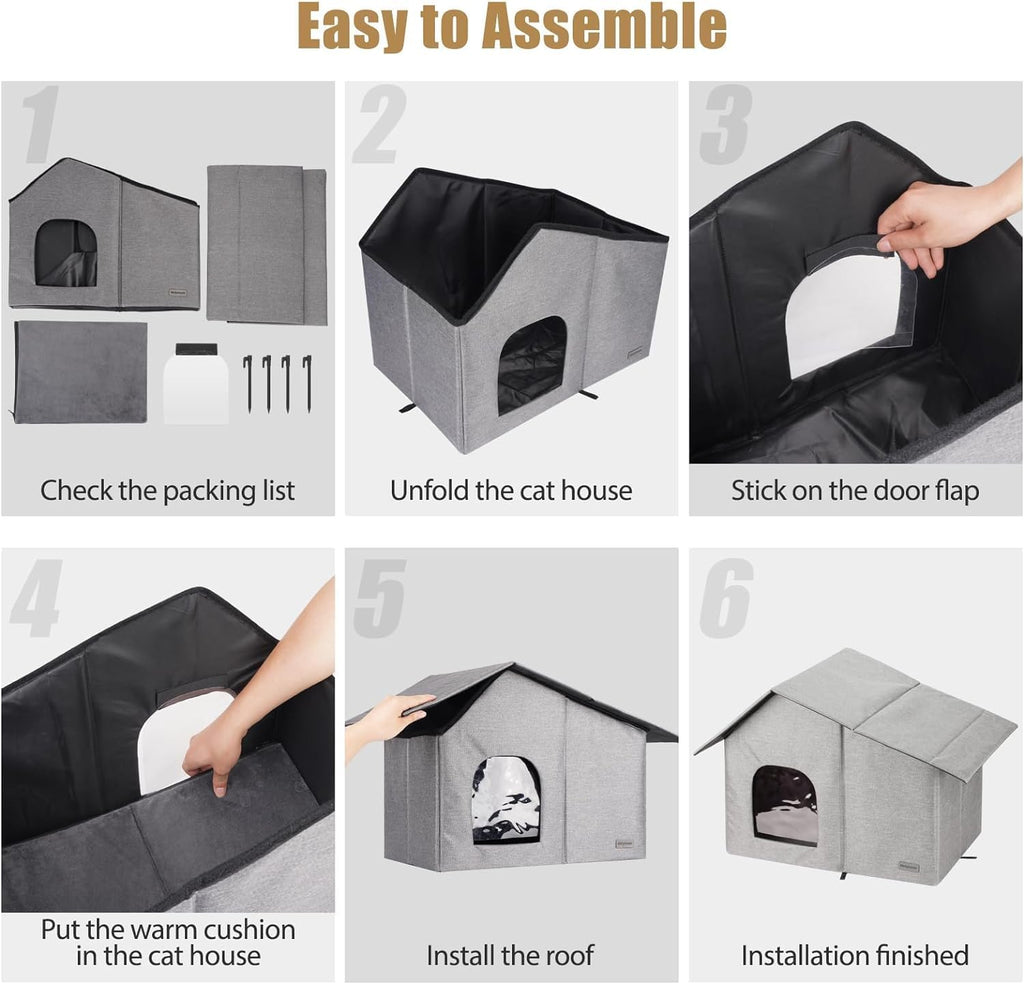 Easy to Assemble

1

Check the packing list

2

Unfold the cat house

3

Stick on the door flap

4

Put the warm cushion in the cat house

5

Install the roof

6

Installation finished