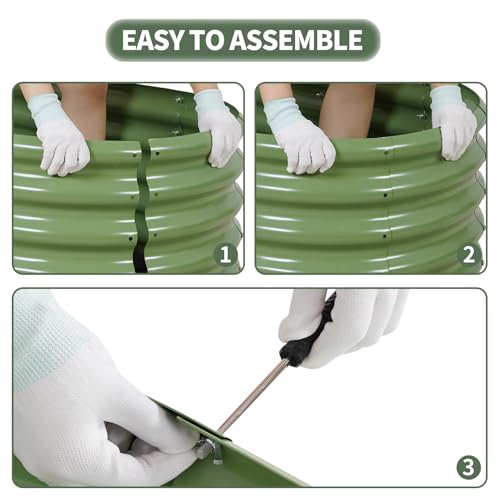 EASY TO ASSEMBLE

1

2

3